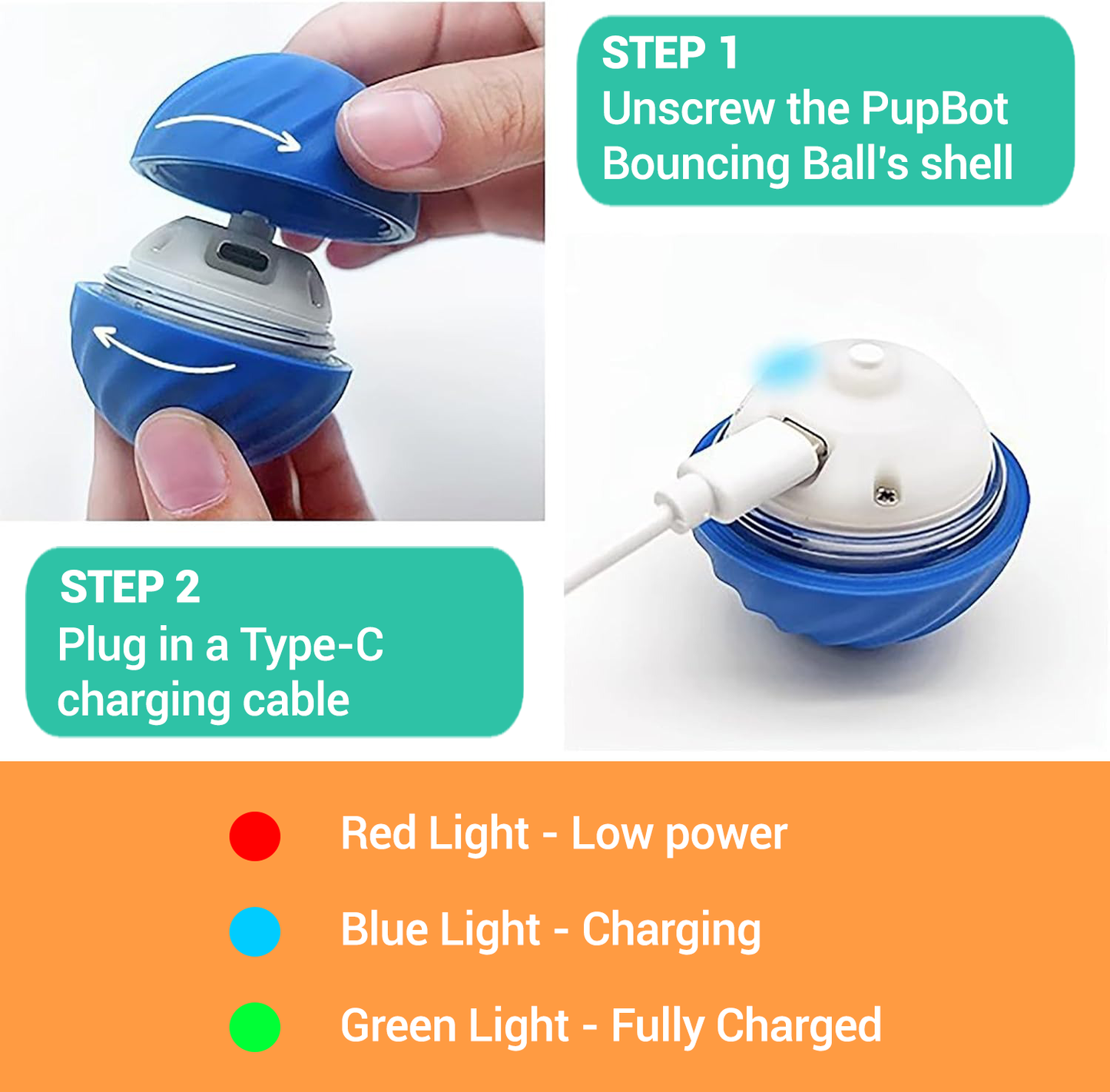 STEP 1
Unscrew the PupBot Bouncing Ball's shell

STEP 2
Plug in a Type-C charging cable

Red Light - Low power

Blue Light - Charging

Green Light - Fully Charged